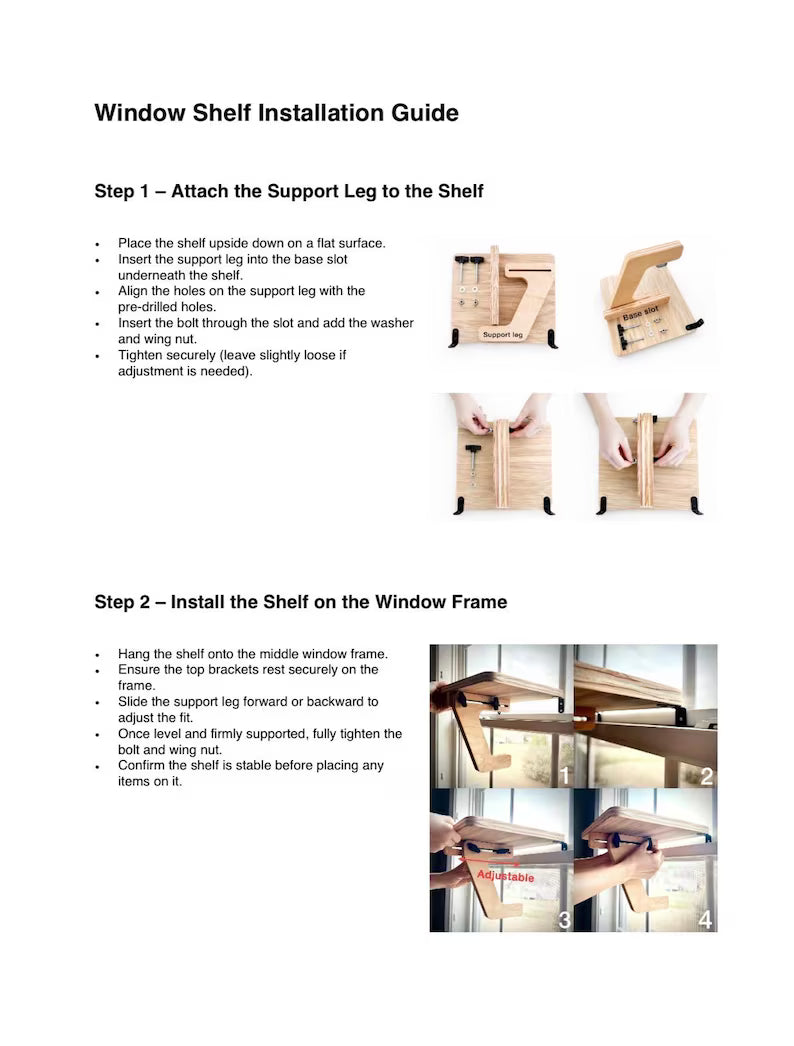 Window Shelf Installation Guide

Step 1 – Attach the Support Leg to the Shelf

• Place the shelf upside down on a flat surface.
• Insert the support leg into the base slot underneath the shelf.
• Align the holes on the support leg with the pre-drilled holes.
• Insert the bolt through the slot and add the washer and wing nut.
• Tighten securely (leave slightly loose if adjustment is needed).

Support leg

Base slot

Step 2 – Install the Shelf on the Window Frame

• Hang the shelf onto the middle window frame.
• Ensure the top brackets rest securely on the frame.
• Slide the support leg forward or backward to adjust the fit.
• Once level and firmly supported, fully tighten the bolt and wing nut.
• Confirm the shelf is stable before placing any items on it.

1

2

Adjustable

3

4